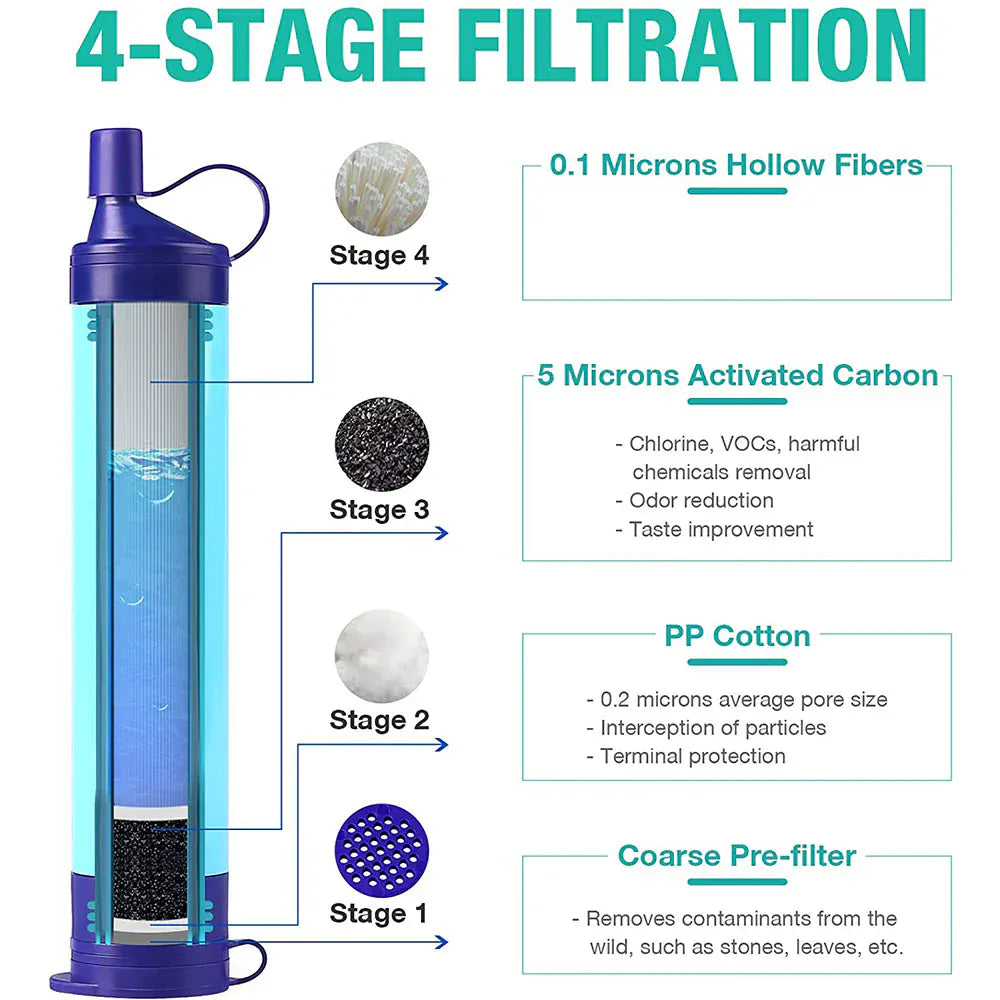 4-STAGE FILTRATION

Stage 4

0.1 Microns Hollow Fibers

Stage 3

5 Microns Activated Carbon

- Chlorine, VOCs, harmful chemicals removal
- Odor reduction
- Taste improvement

Stage 2

PP Cotton

- 0.2 microns average pore size
- Interception of particles
- Terminal protection

Stage 1

Coarse Pre-filter

- Removes contaminants from the wild, such as stones, leaves, etc.